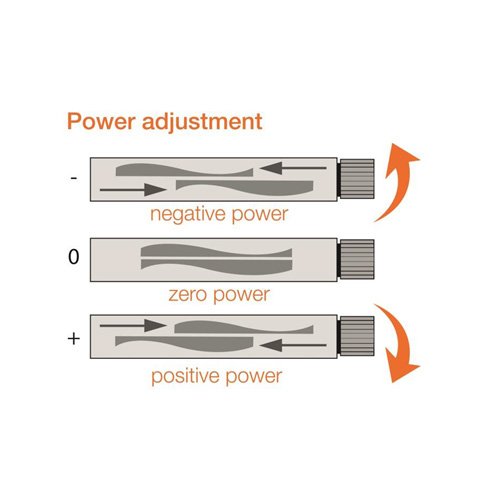 Power adjustment

-

negative power

0

zero power

+

positive power